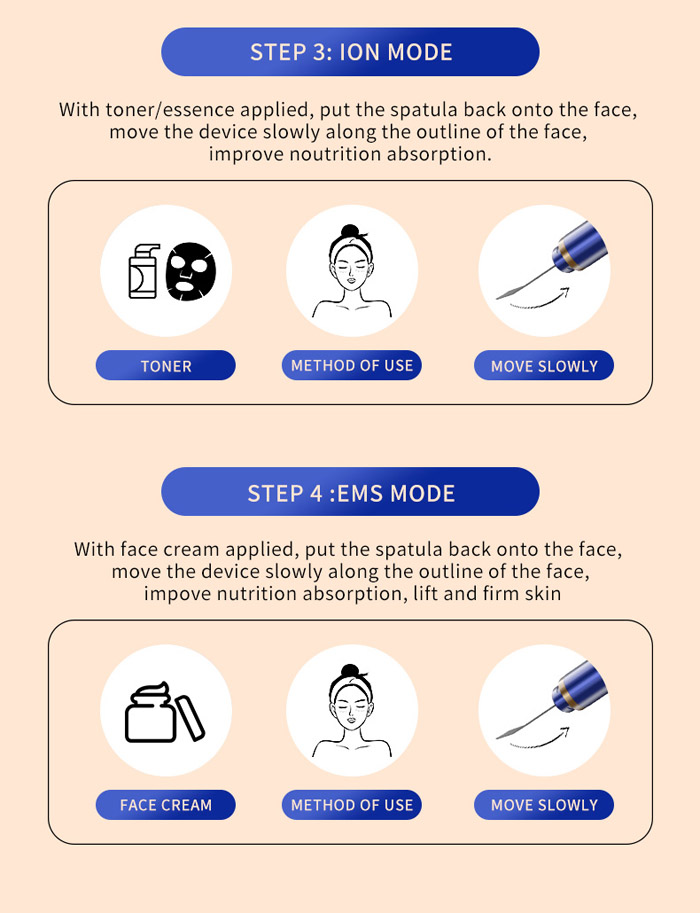 STEP 3: ION MODE

With toner/essence applied, put the spatula back onto the face, move the device slowly along the outline of the face, improve noutrition absorption.

TONER

METHOD OF USE

MOVE SLOWLY

STEP 4 :EMS MODE

With face cream applied, put the spatula back onto the face, move the device slowly along the outline of the face, impove nutrition absorption, lift and firm skin

FACE CREAM

METHOD OF USE

MOVE SLOWLY