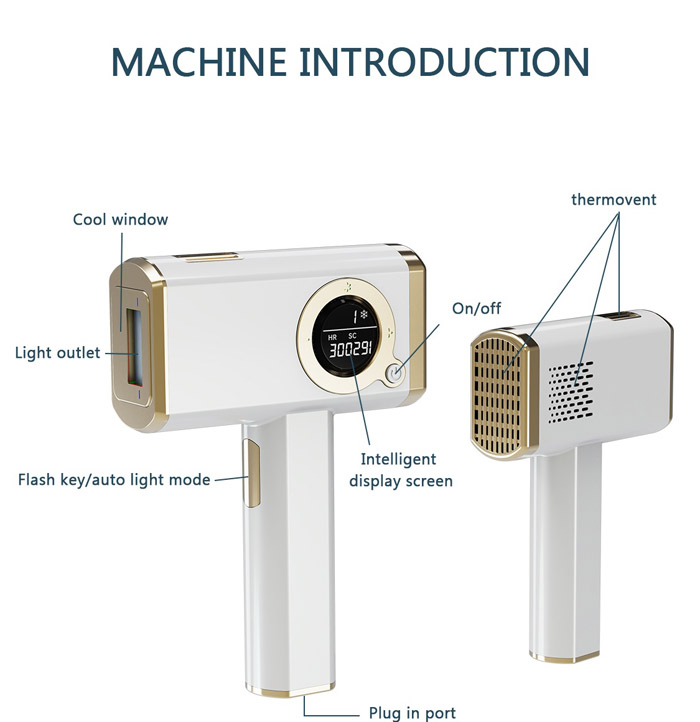 MACHINE INTRODUCTION

Cool window

Light outlet

Flash key/auto light mode

1

HR SC

300291

On/off

Intelligent display screen

thermovent

Plug in port